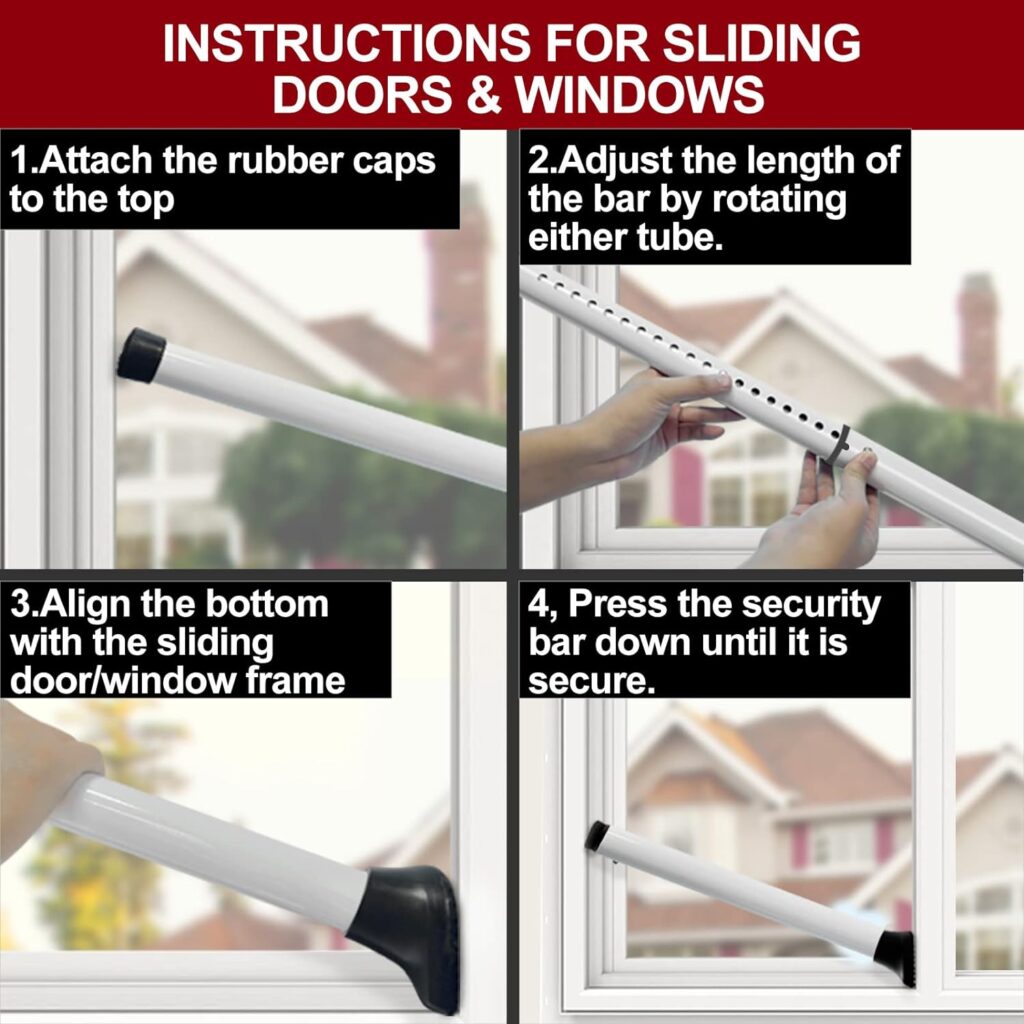 INSTRUCTIONS FOR SLIDING DOORS & WINDOWS

1.Attach the rubber caps to the top

2.Adjust the length of the bar by rotating either tube.

3.Align the bottom with the sliding door/window frame

4, Press the security bar down until it is secure.